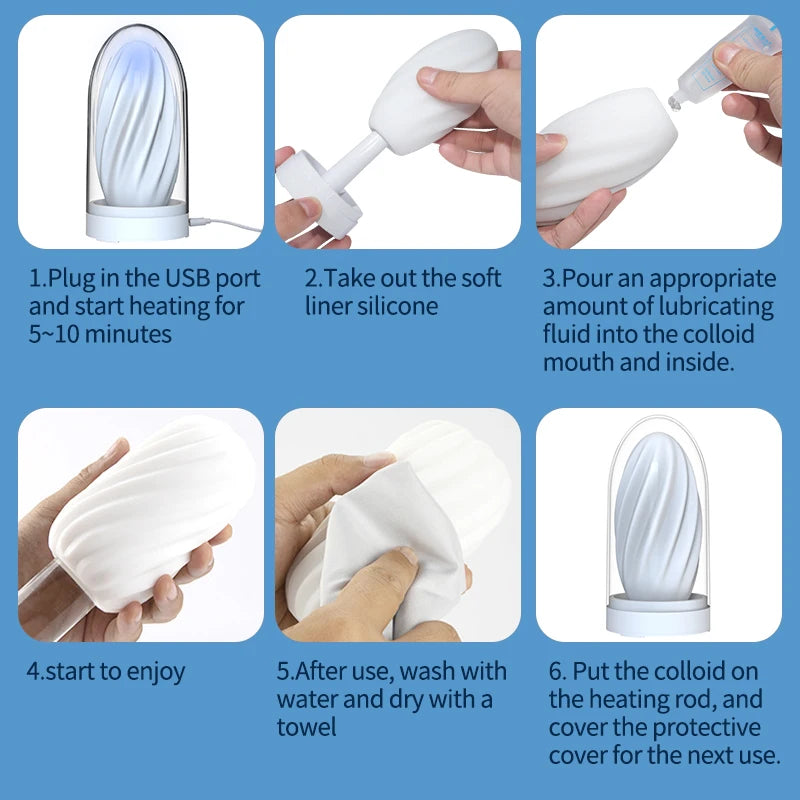 1.Plug in the USB port and start heating for 5~10 minutes

2.Take out the soft liner silicone

3.Pour an appropriate amount of lubricating fluid into the colloid mouth and inside.

4.start to enjoy

5.After use, wash with water and dry with a towel

6. Put the colloid on the heating rod, and cover the protective cover for the next use.