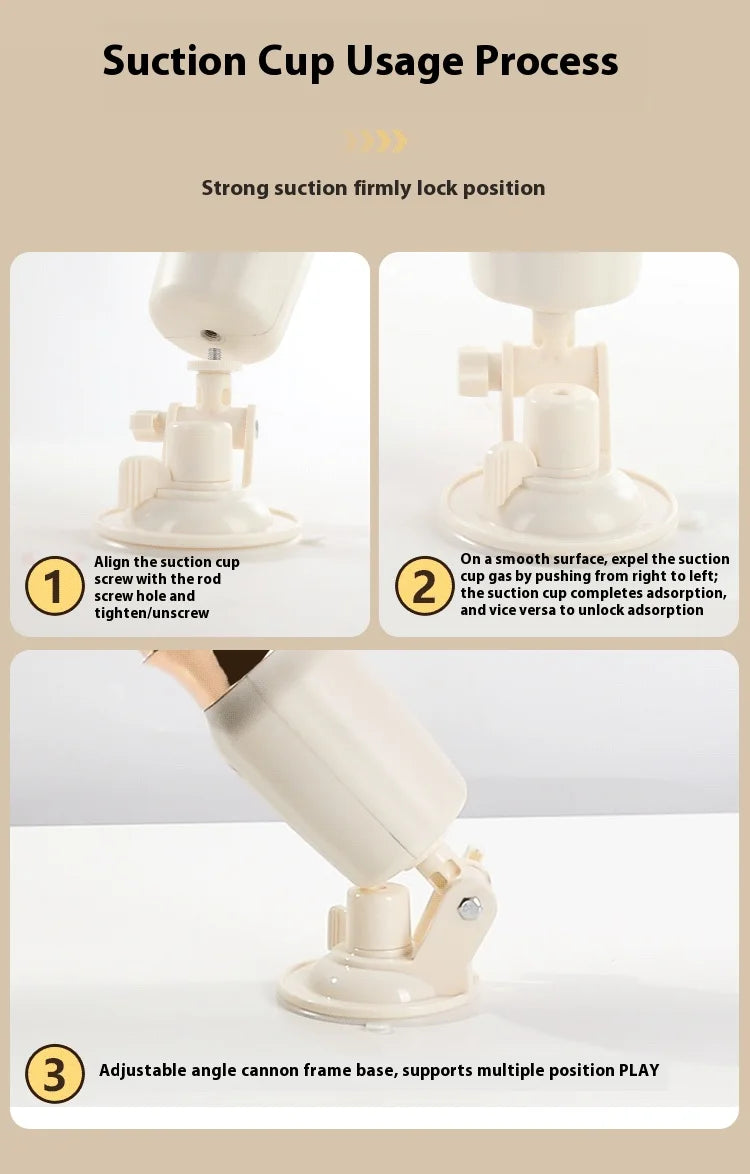 Suction Cup Usage Process

Strong suction firmly lock position

1 Align the suction cup screw with the rod screw hole and tighten/unscrew

2 On a smooth surface, expel the suction cup gas by pushing from right to left; the suction cup completes adsorption, and vice versa to unlock adsorption

3 Adjustable angle cannon frame base, supports multiple position PLAY