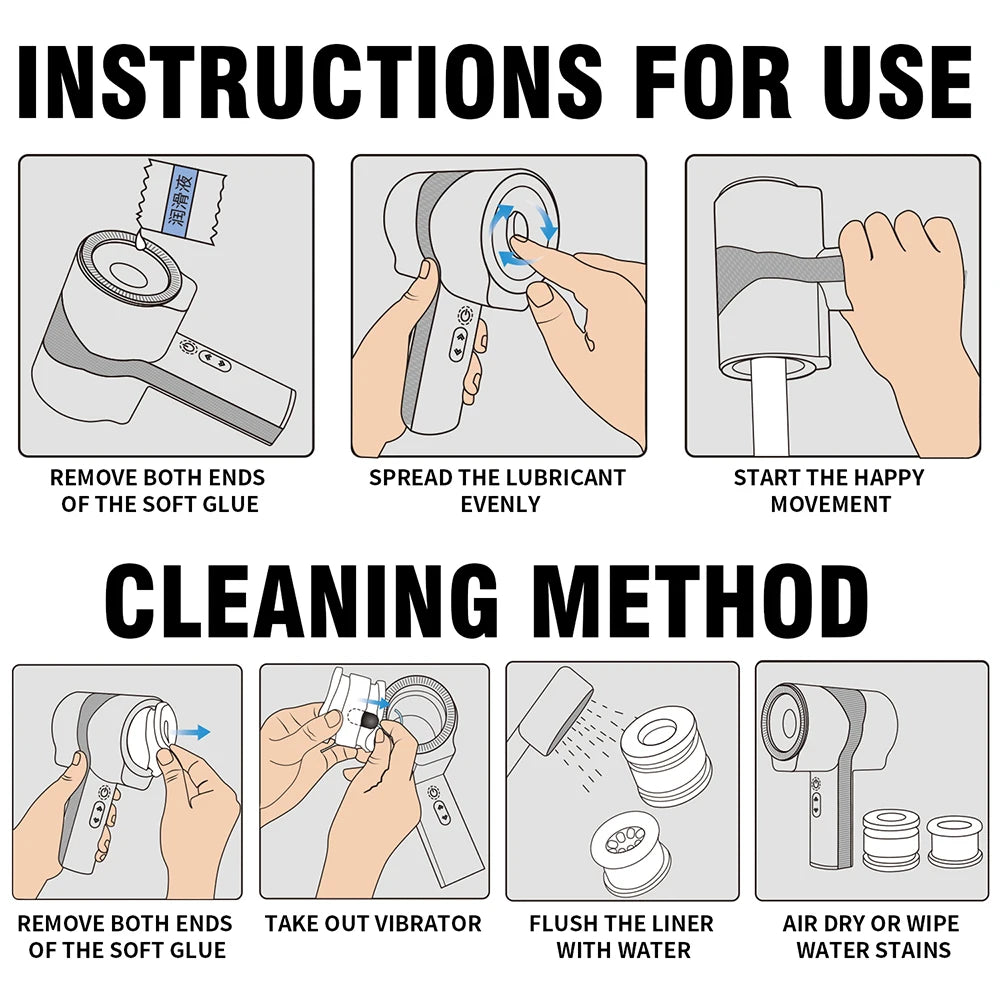 INSTRUCTIONS FOR USE

润滑液

REMOVE BOTH ENDS OF THE SOFT GLUE

SPREAD THE LUBRICANT EVENLY

START THE HAPPY MOVEMENT

CLEANING METHOD

REMOVE BOTH ENDS OF THE SOFT GLUE

TAKE OUT VIBRATOR

FLUSH THE LINER WITH WATER

AIR DRY OR WIPE WATER STAINS